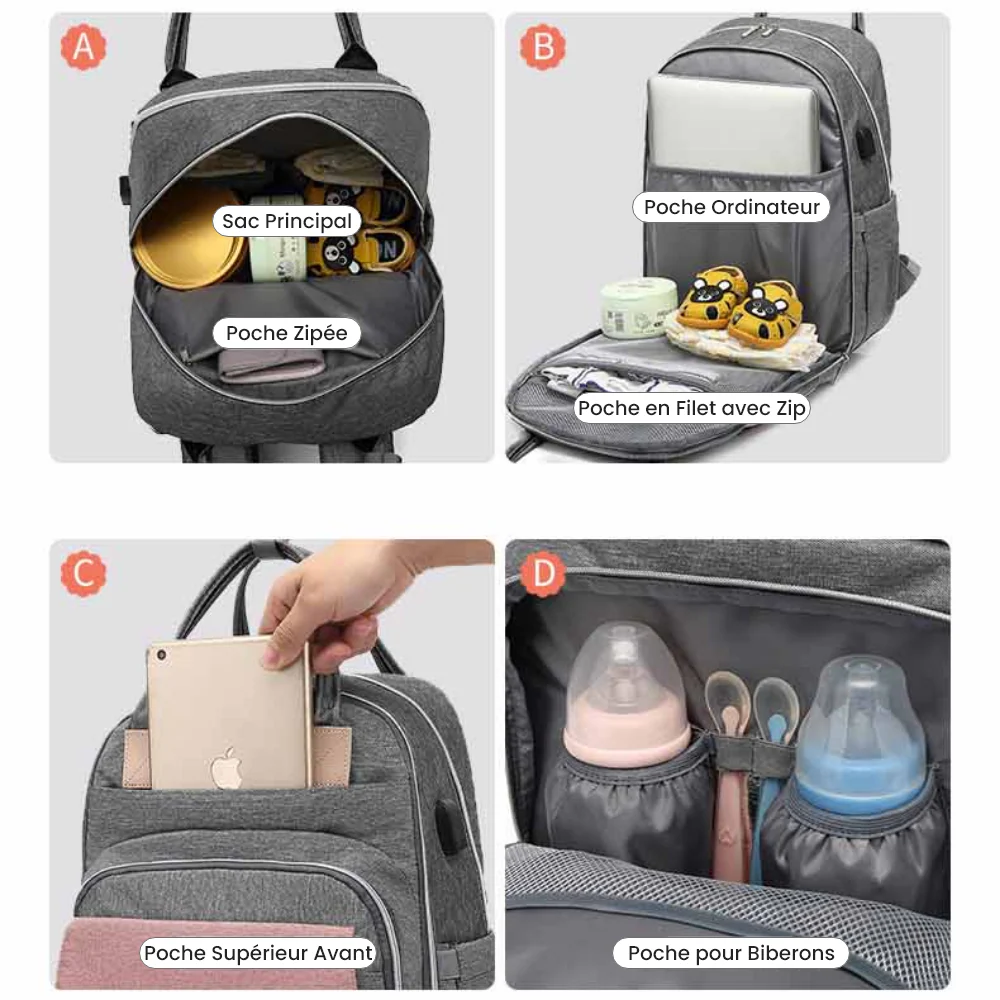 A

Sac Principal

Poche Zipée

B

Poche Ordinateur

Poche en Filet avec Zip

C

Poche Supérieur Avant

D

Poche pour Biberons